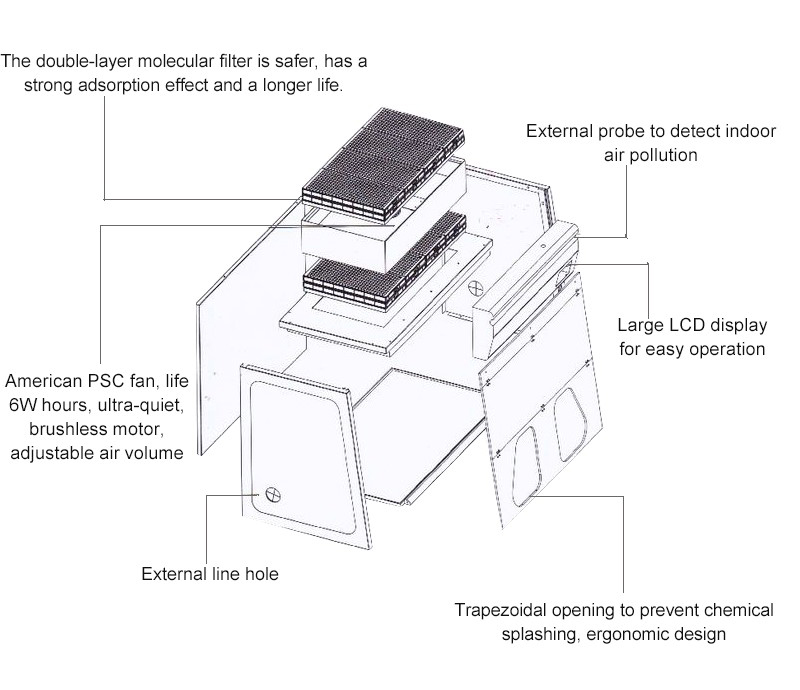 The double-layer molecular filter is safer, has a strong adsorption effect and a longer life.

External probe to detect indoor air pollution

Large LCD display for easy operation

American PSC fan, life 6W hours, ultra-quiet, brushless motor, adjustable air volume

External line hole

Trapezoidal opening to prevent chemical splashing, ergonomic design